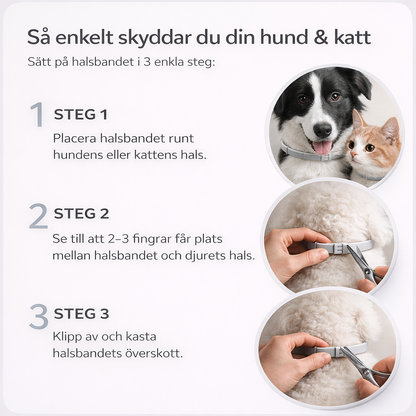 Så enkelt skyddar du din hund & katt
Sätt på halsbandet i 3 enkla steg:

1 STEG 1
Placera halsbandet runt hundens eller kattens hals.

2 STEG 2
Se till att 2–3 fingrar får plats mellan halsbandet och djurets hals.

3 STEG 3
Klipp av och kasta halsbandets överskott.