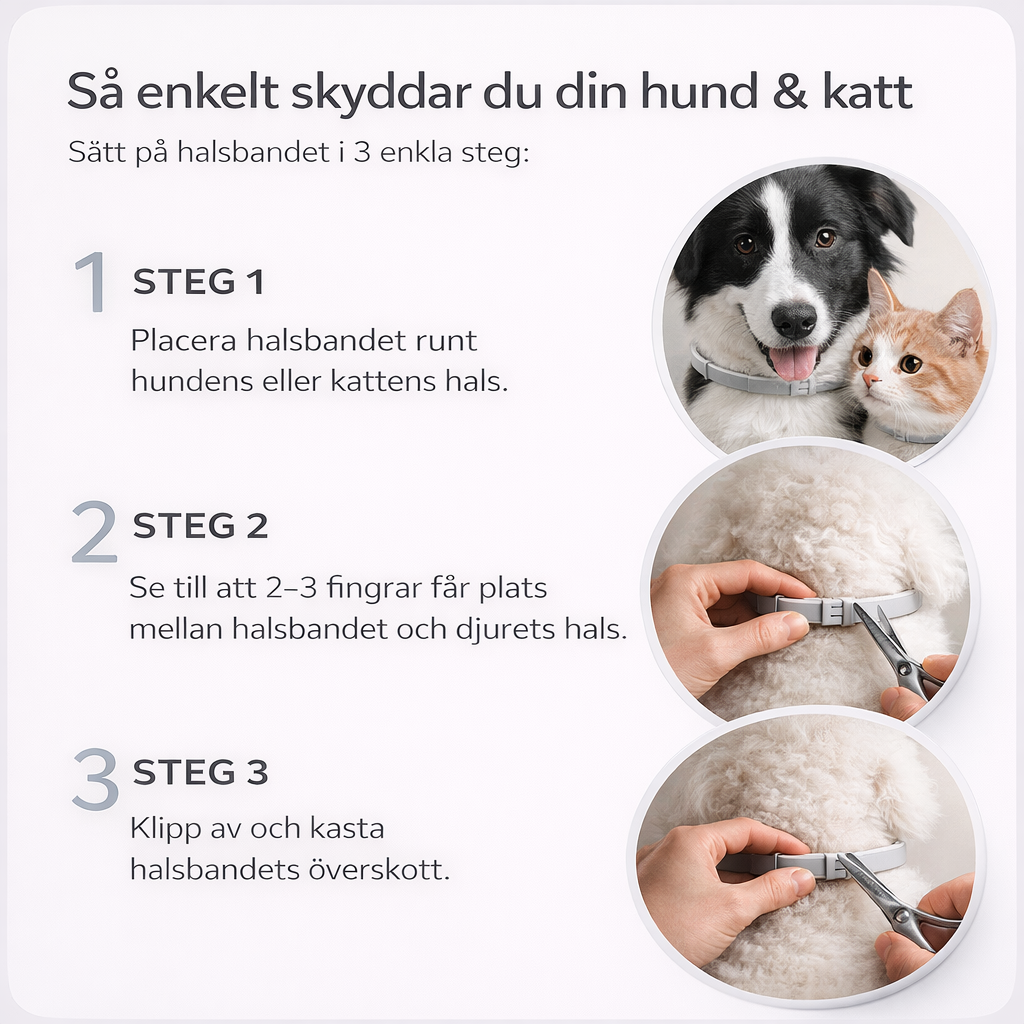 Så enkelt skyddar du din hund & katt

Sätt på halsbandet i 3 enkla steg:

1 STEG 1

Placera halsbandet runt hundens eller kattens hals.

2 STEG 2

Se till att 2–3 fingrar får plats mellan halsbandet och djurets hals.

3 STEG 3

Klipp av och kasta halsbandets överskott.